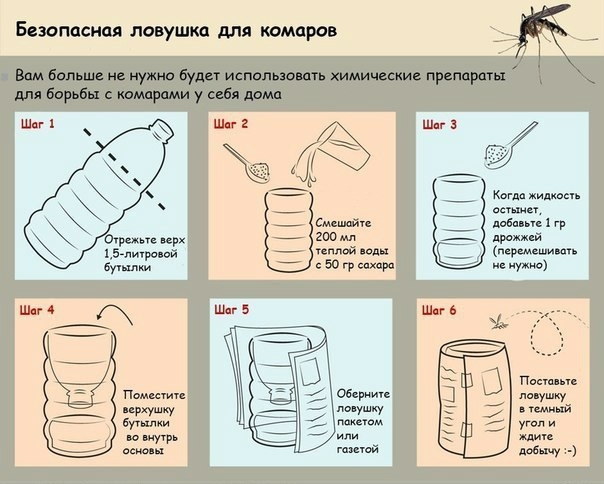 Безопасная ловушка для комаров

Вам больше не нужно будет использовать химические препараты для борьбы с комарами у себя дома

Шаг 1

Отрежьте верх 1,5-литровой бутылки

Шаг 2

Смешайте 200 мл теплой воды с 50 гр сахара

Шаг 3

Когда жидкость остынет, добавьте 1 гр дрожжей (перемешивать не нужно)

Шаг 4

Поместите верхушку бутылки во внутрь основы

Шаг 5

Оберните ловушку пакетом или газетой

Шаг 6

Поставьте ловушку в темный угол и ждите добычу :-)